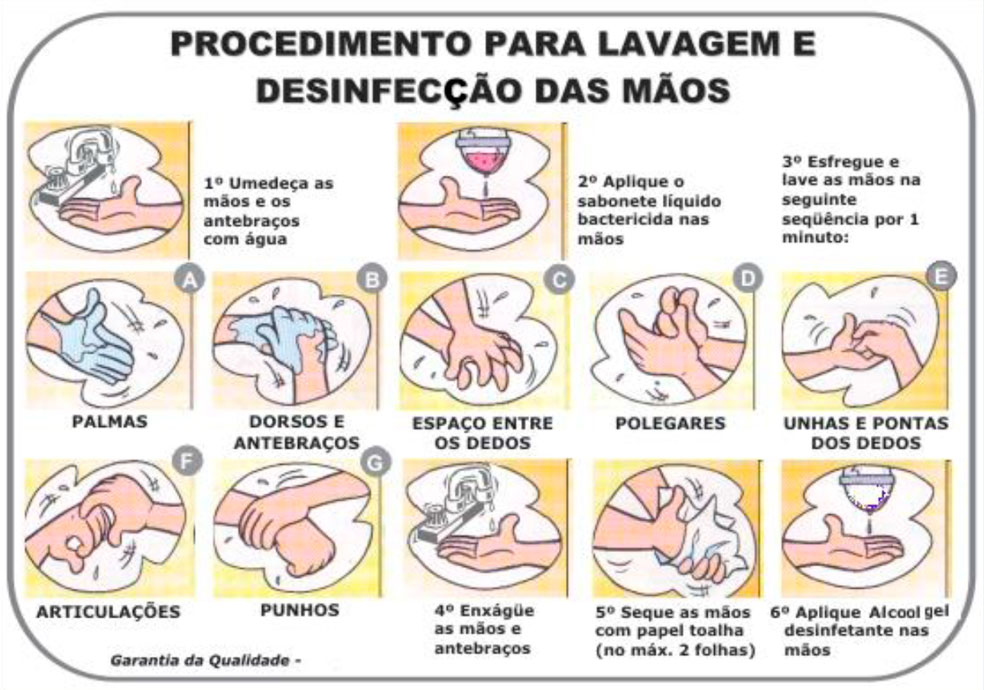 PROCEDIMENTO PARA LAVAGEM E DESINFECÇÃO DAS MÃOS

1º Umedeça as mãos e os antebraços com água

2º Aplique o sabonete líquido bactericida nas mãos

3º Esfregue e lave as mãos na seguinte seqüência por 1 minuto:

A
PALMAS

B
DORSOS E ANTEBRAÇOS

C
ESPAÇO ENTRE OS DEDOS

D
POLEGARES

E
UNHAS E PONTAS DOS DEDOS

F
ARTICULAÇÕES

G
PUNHOS

4º Enxágüe as mãos e antebraços

5º Seque as mãos com papel toalha (no máx. 2 folhas)

6º Aplique Alcool gel desinfetante nas mãos

Garantia da Qualidade -